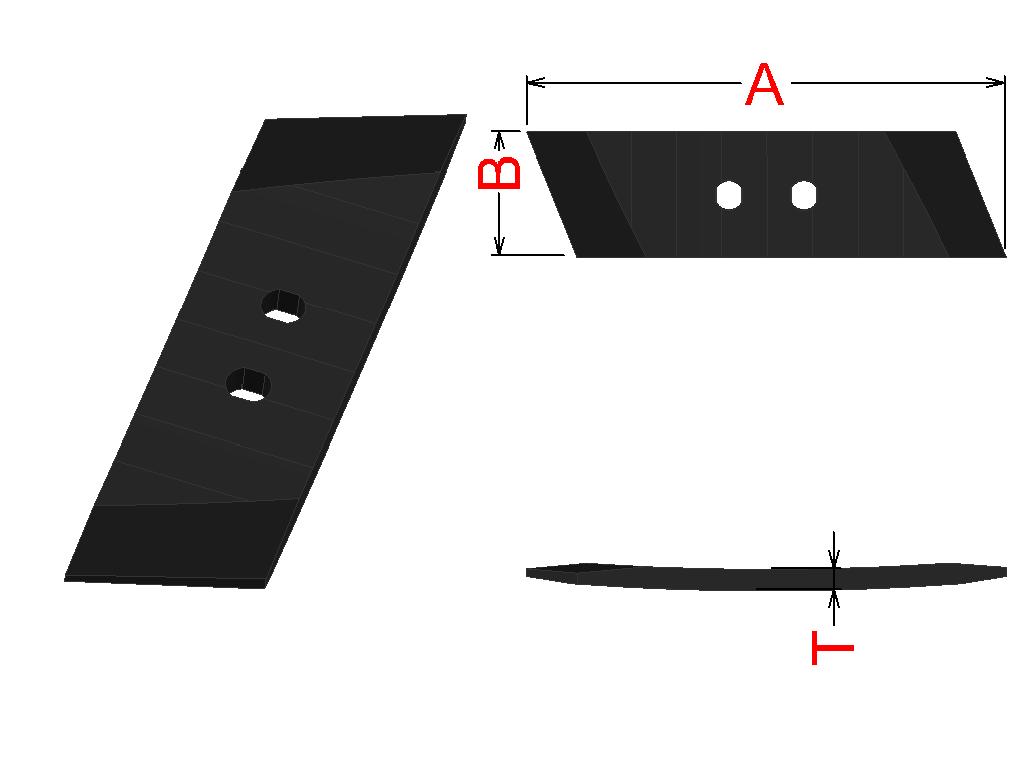 A
B
T