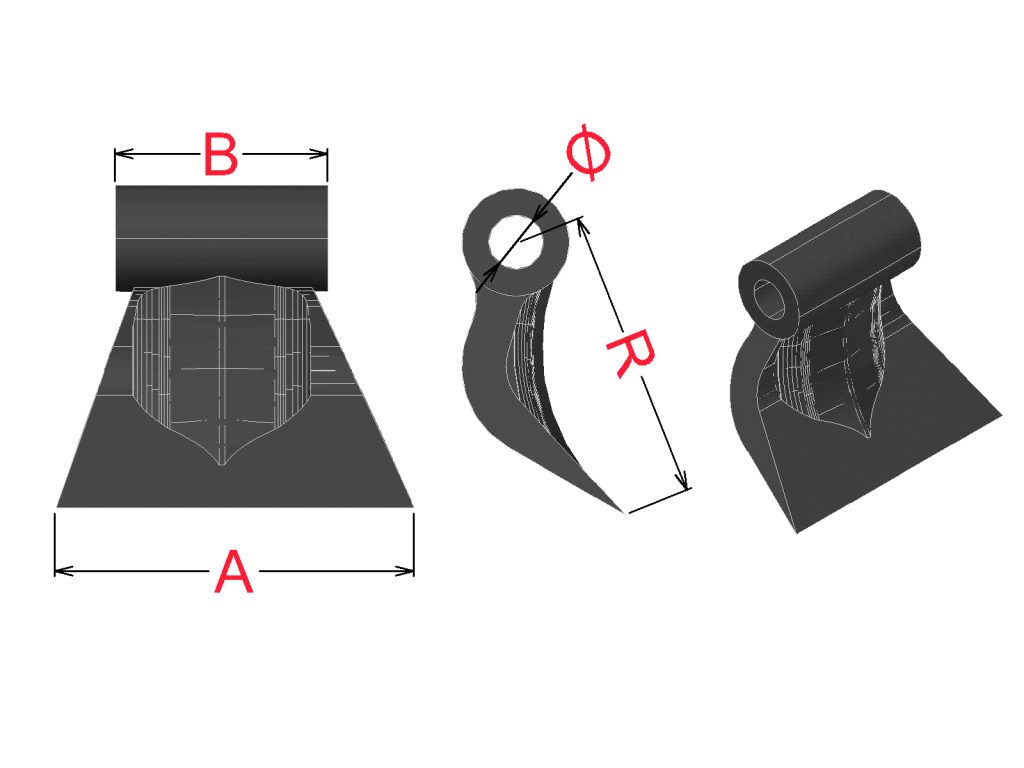 B

A

Φ

R