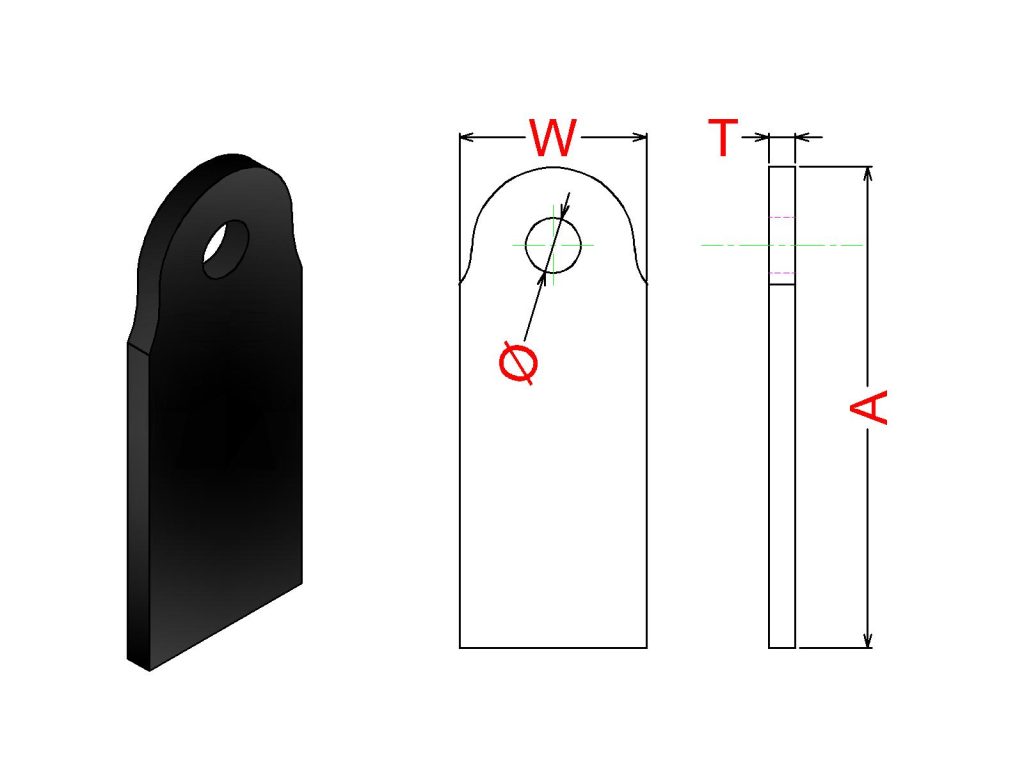 W
T
Ø
A