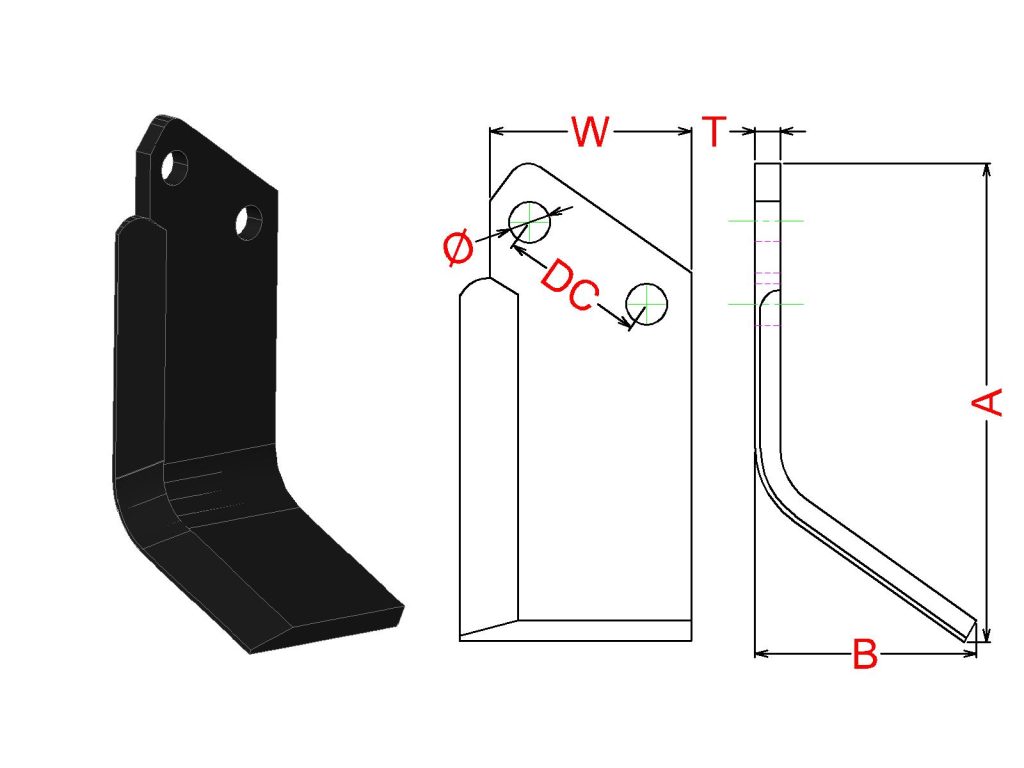 W
T
Ø
DC
A
B