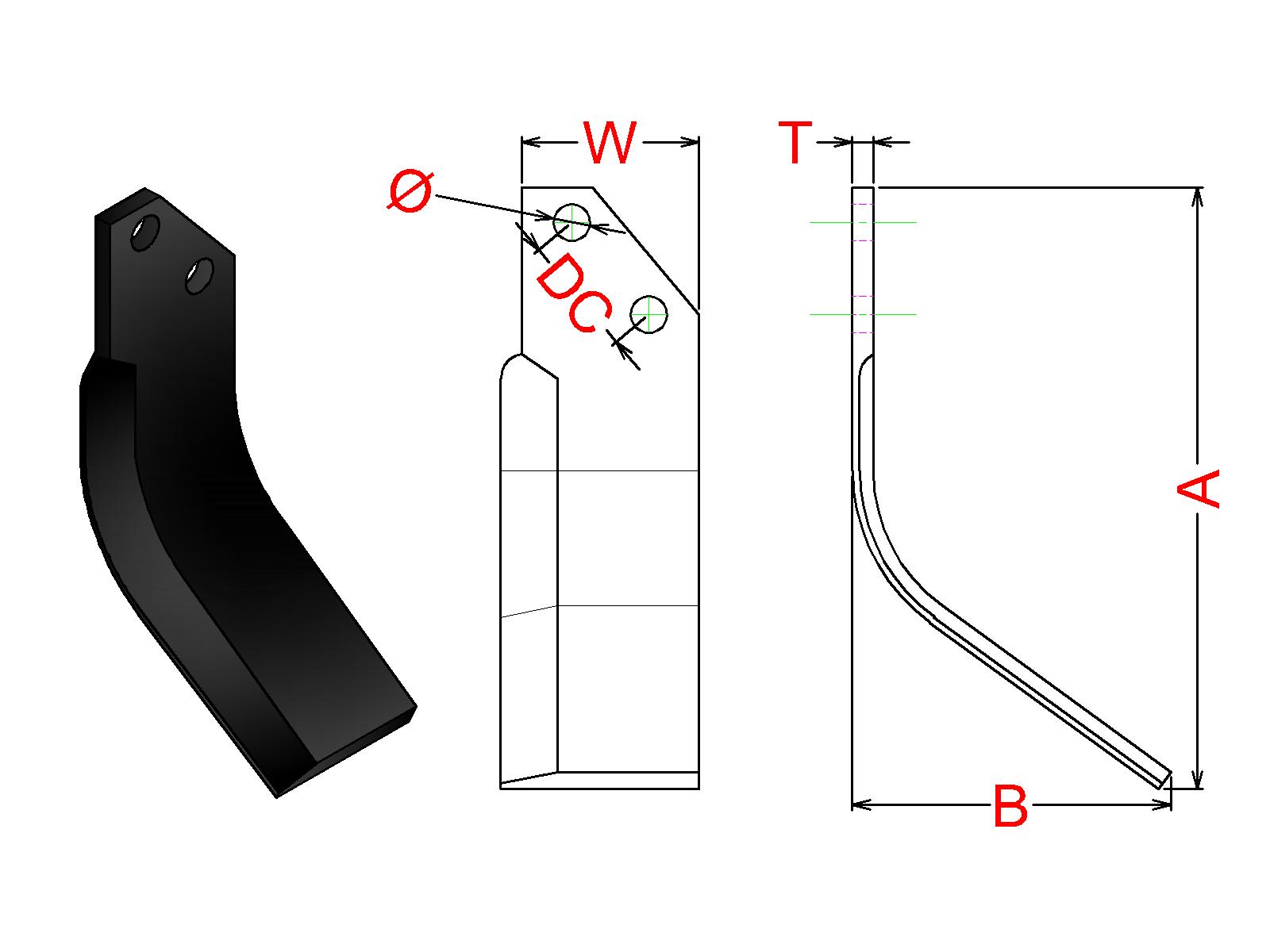 W
Ø
DC
T
A
B