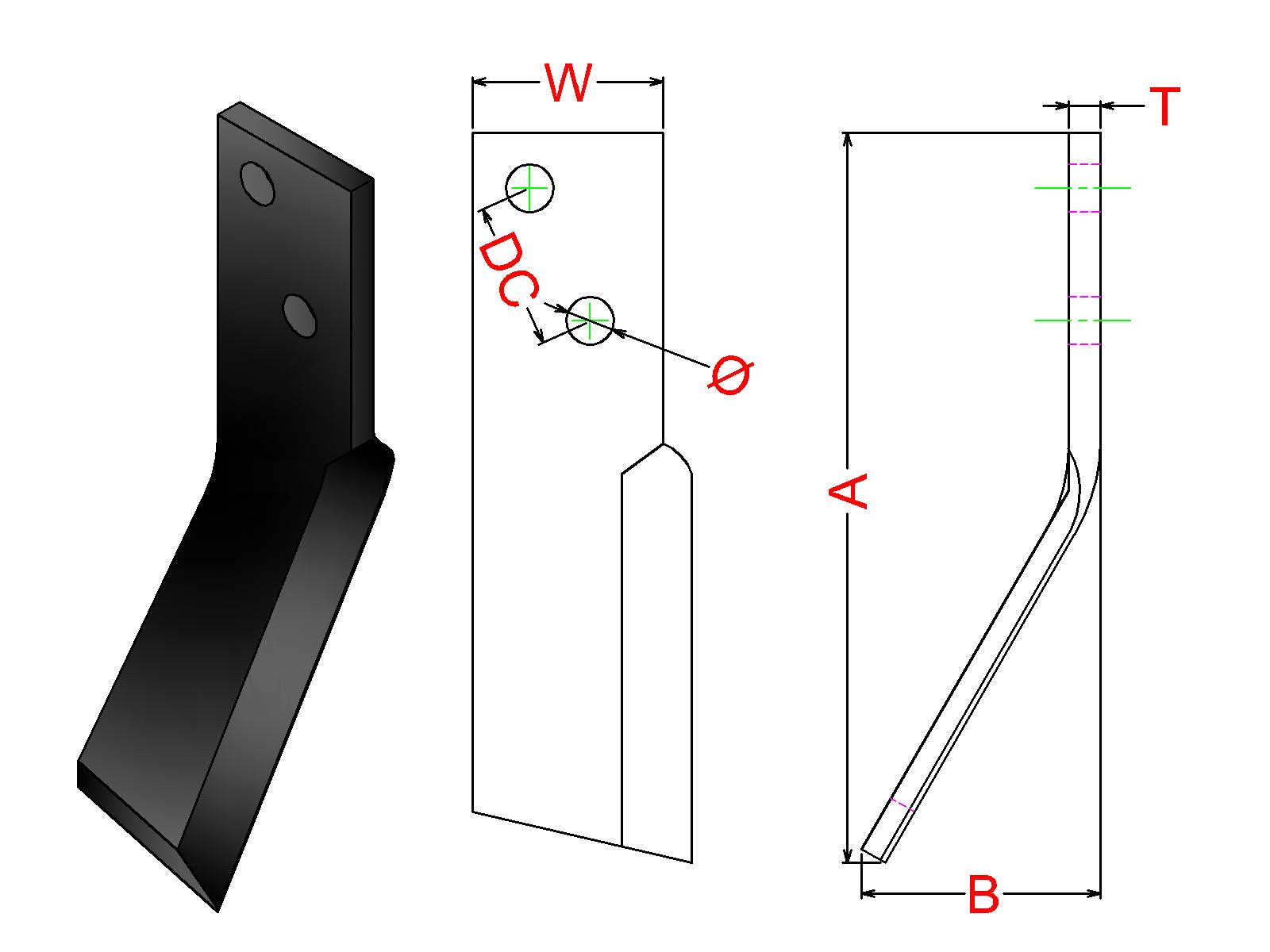 W
DC
Ø
T
A
B